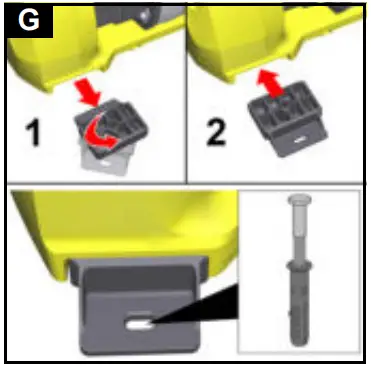 G

1

2