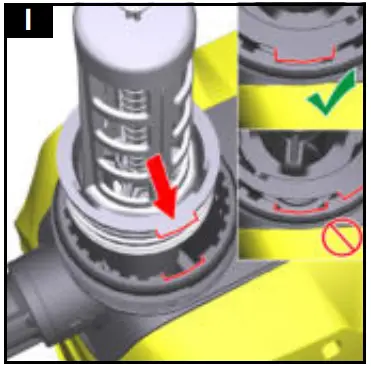 I