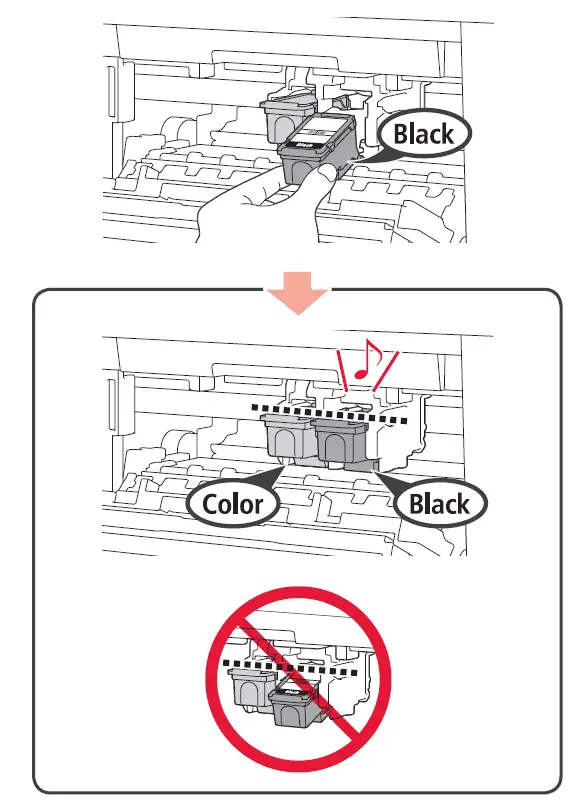 Black

Color

Black