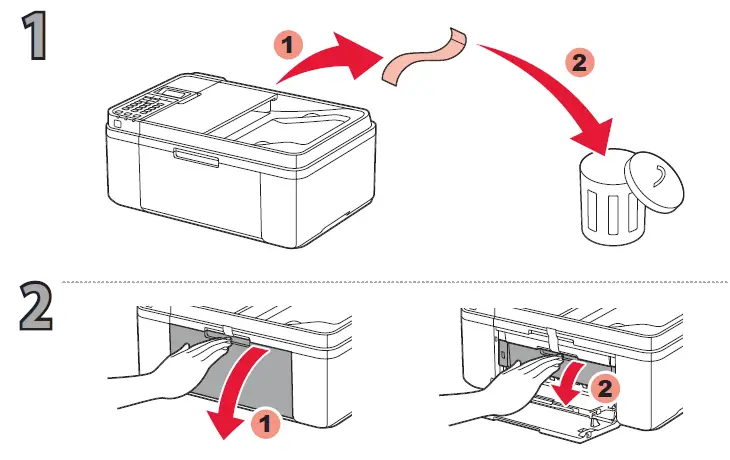 1

1

2

2

1

2