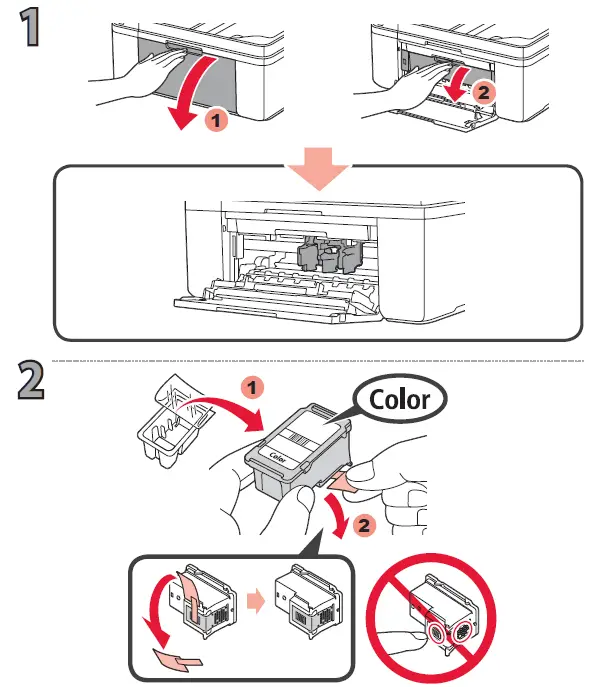 1

1

2

2

1

Color

Color

2