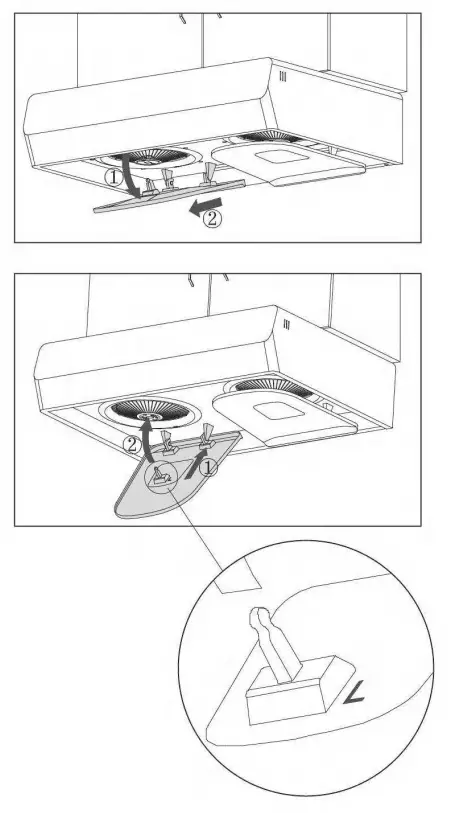 ①
②
②
①