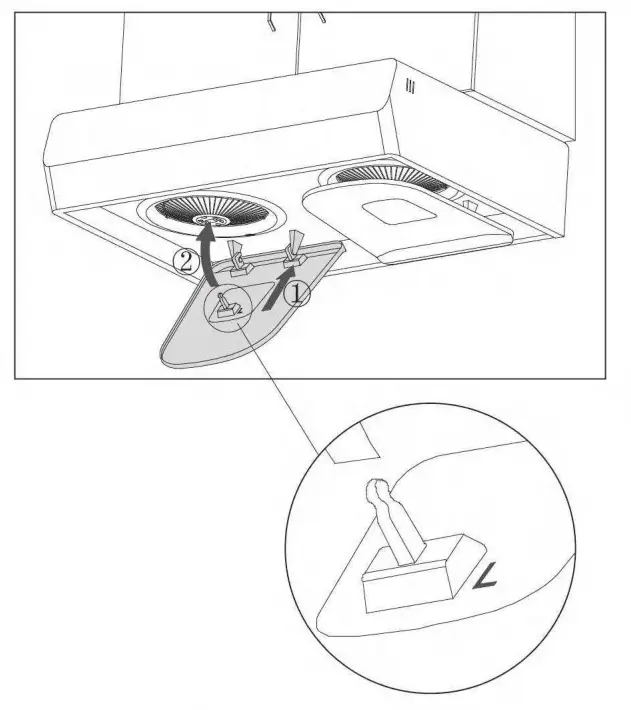 2
1