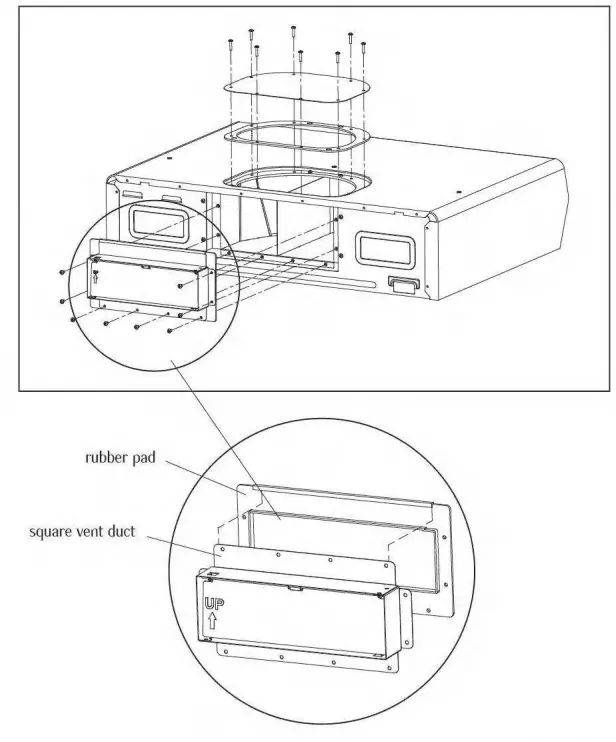 rubber pad

square vent duct

UP