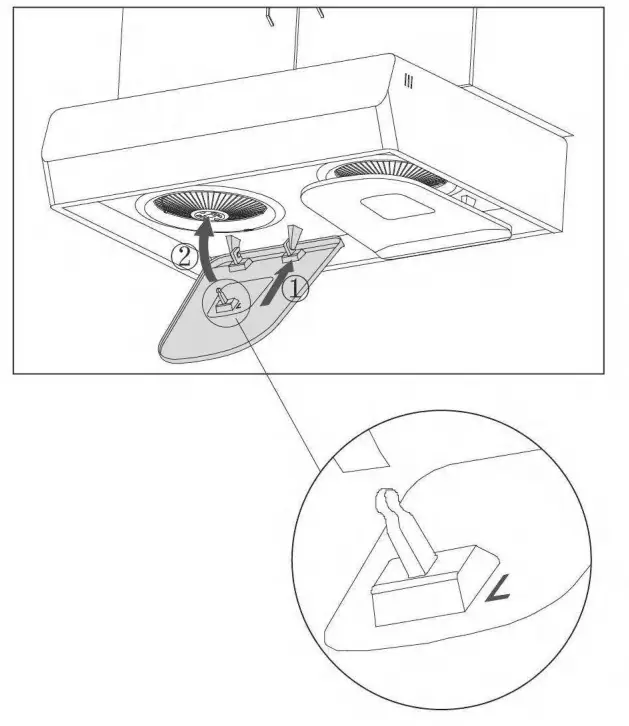 ②
①