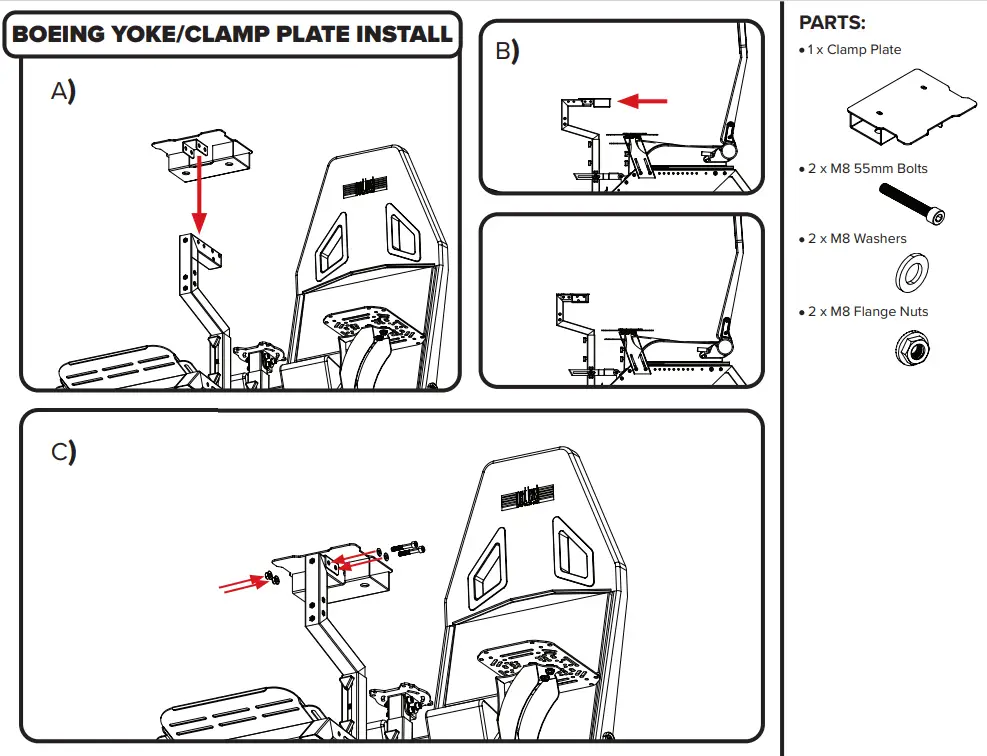 BOEING YOKE/CLAMP PLATE INSTALL

A)

B)

C)

PARTS:
• 1 x Clamp Plate
• 2 x M8 55mm Bolts
• 2 x M8 Washers
• 2 x M8 Flange Nuts