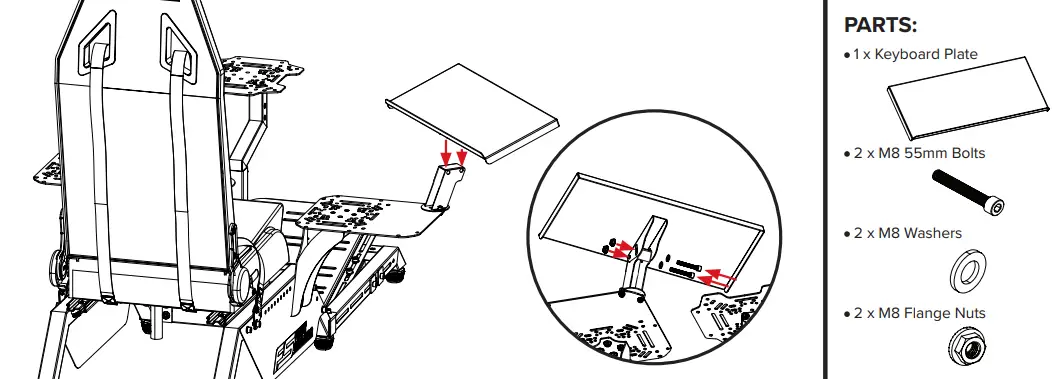 PARTS:

• 1 x Keyboard Plate

• 2 x M8 55mm Bolts

• 2 x M8 Washers

• 2 x M8 Flange Nuts