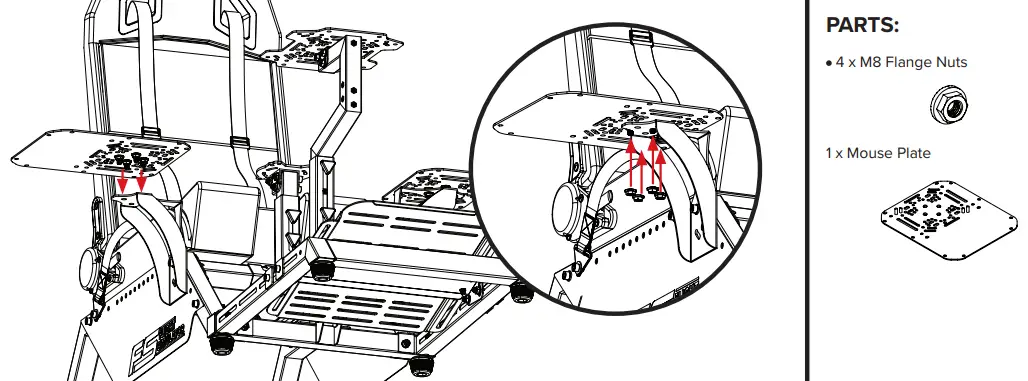 PARTS:

• 4 x M8 Flange Nuts

1 x Mouse Plate