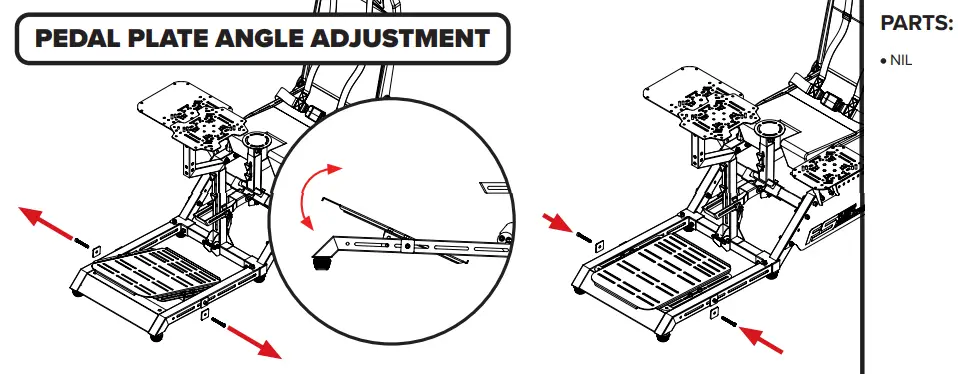 PEDAL PLATE ANGLE ADJUSTMENT

PARTS:

• NIL