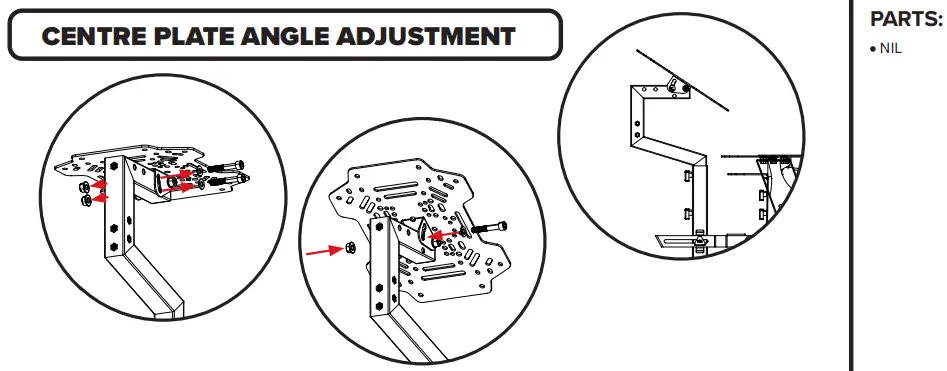 CENTRE PLATE ANGLE ADJUSTMENT

PARTS:
• NIL