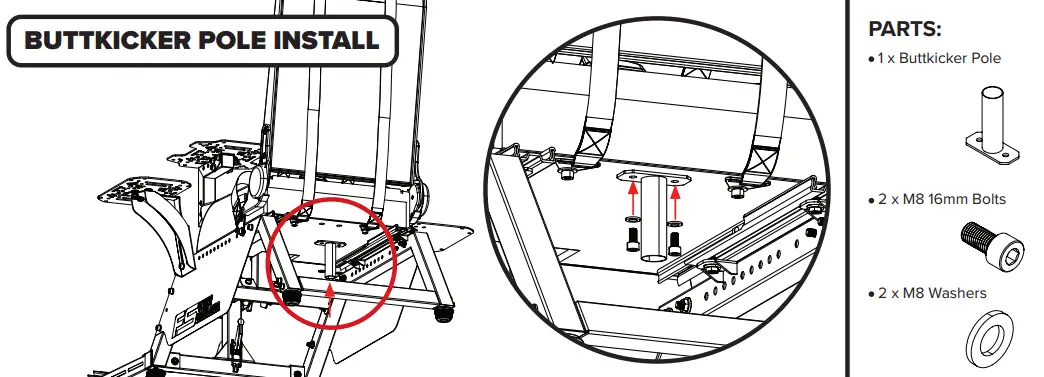 BUTTKICKER POLE INSTALL

PARTS:

• 1 x Buttkicker Pole

• 2 x M8 16mm Bolts

• 2 x M8 Washers