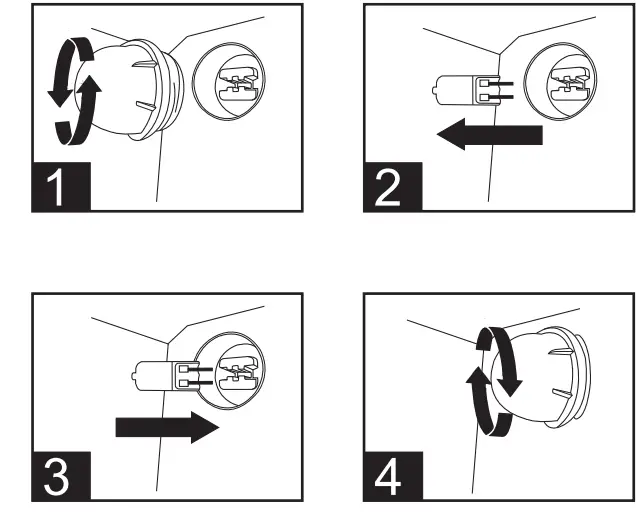 1

2

3

4