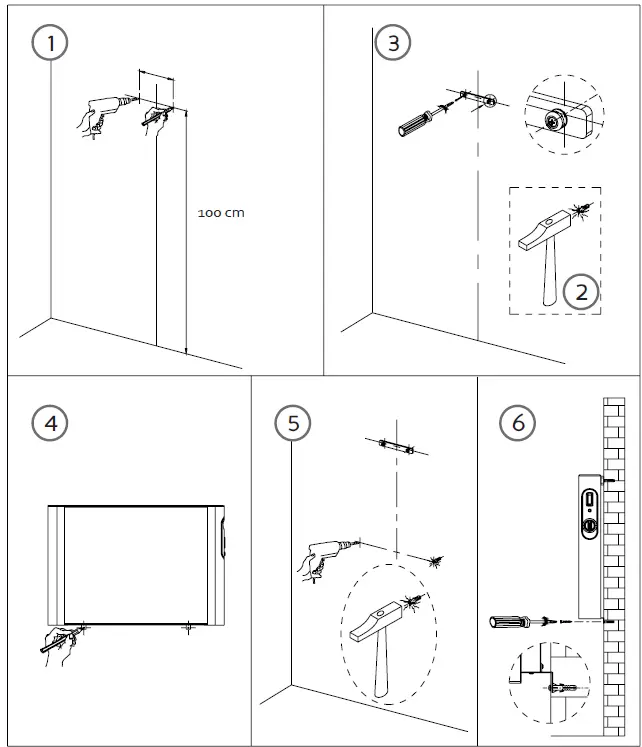 1

100 cm

3

2

4

5

6