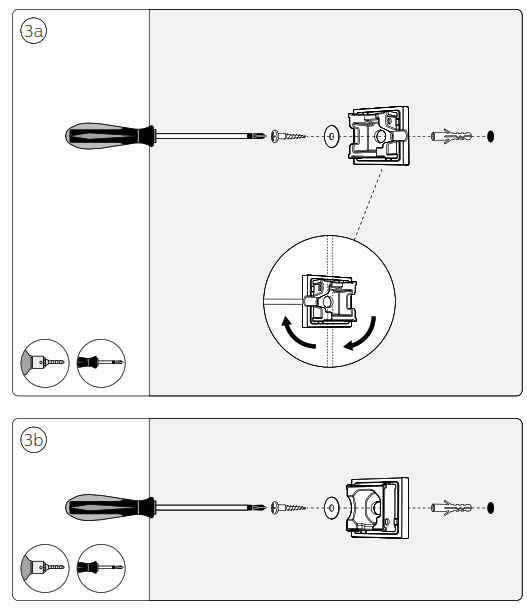 3a

3b