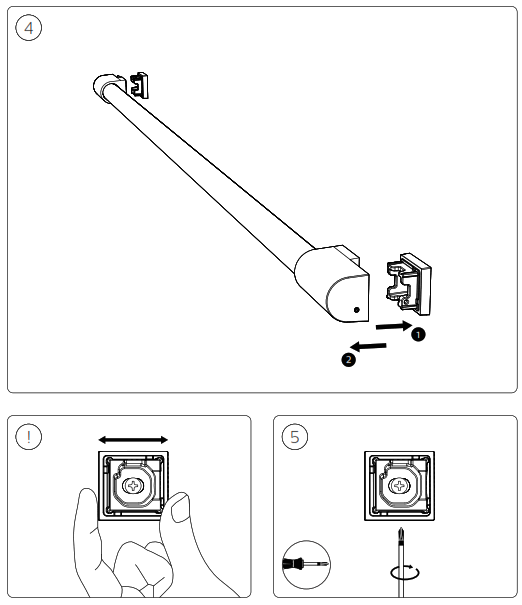 4

1

2

!

5