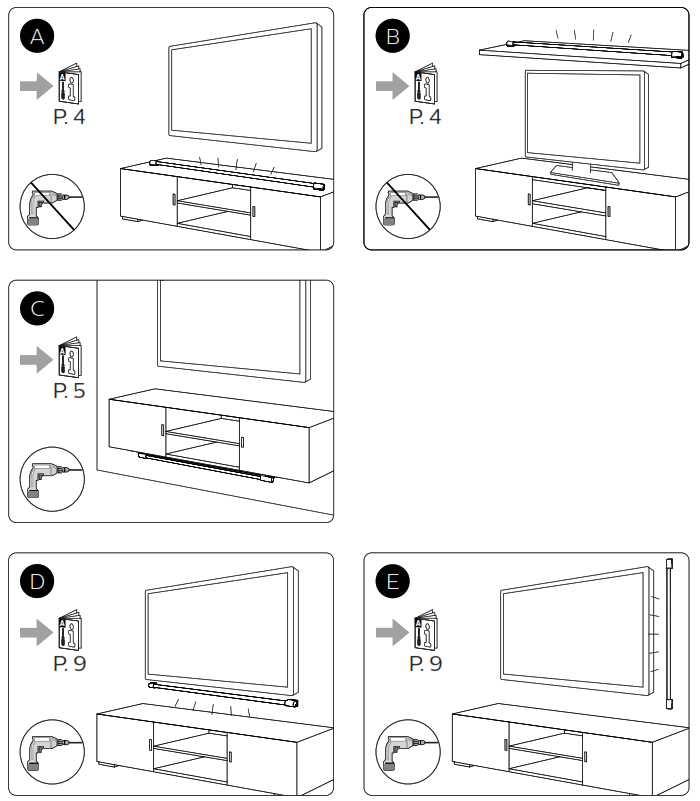 A
P. 4

B
P. 4

C
P. 5

D
P. 9

E
P. 9