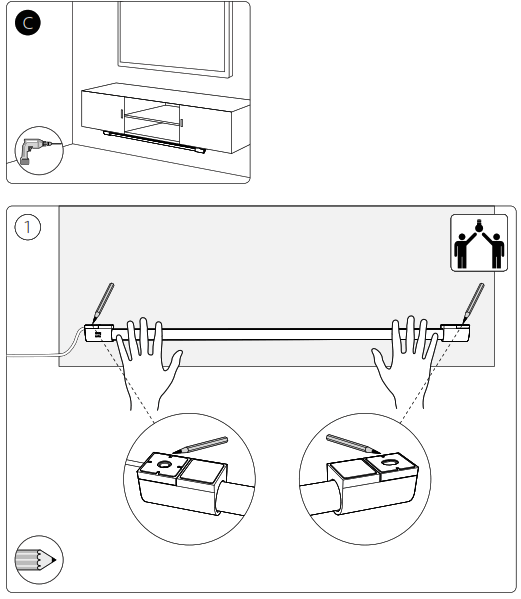 C

1