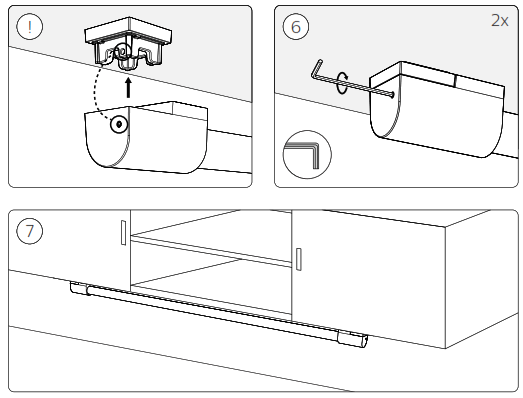 !

6

2x

7