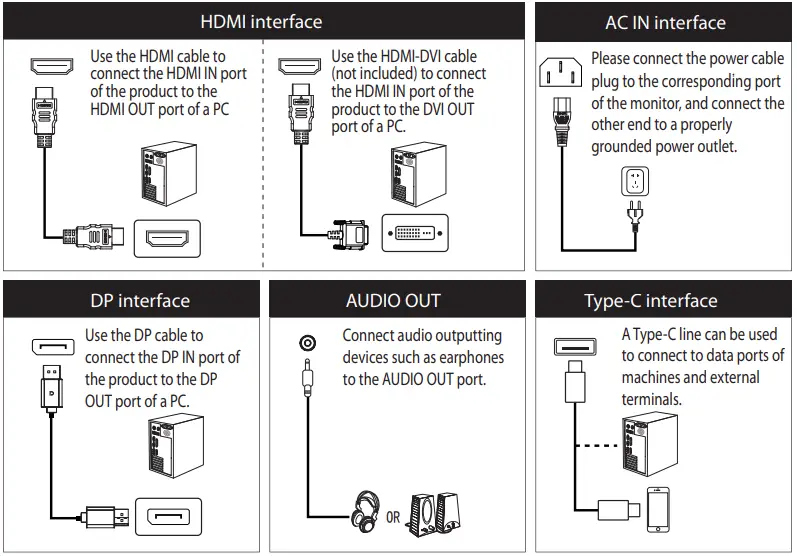 HDMI interface

Use the HDMI cable to connect the HDMI IN port of the product to the HDMI OUT port of a PC

Use the HDMI-DVI cable (not included) to connect the HDMI IN port of the product to the DVI OUT port of a PC.

AC IN interface

Please connect the power cable plug to the corresponding port of the monitor, and connect the other end to a properly grounded power outlet.

DP interface

Use the DP cable to connect the DP IN port of the product to the DP OUT port of a PC.

AUDIO OUT

Connect audio outputting devices such as earphones to the AUDIO OUT port.

OR

Type-C interface

A Type-C line can be used to connect to data ports of machines and external terminals.