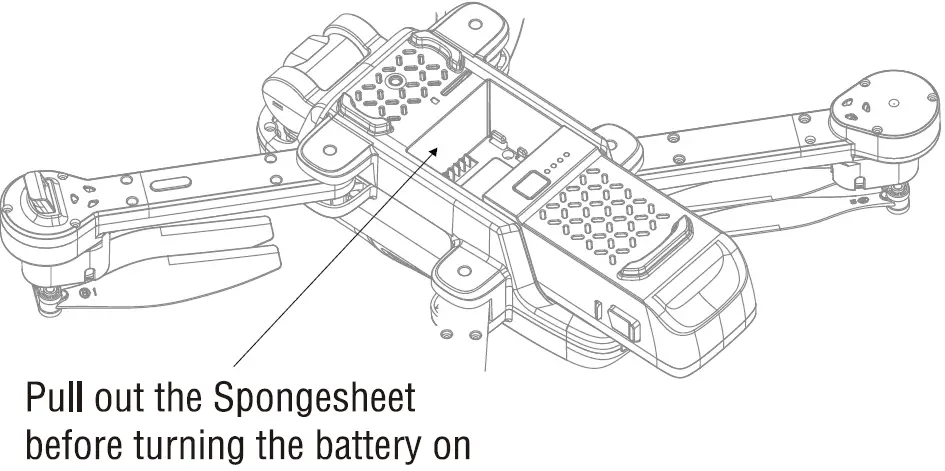 Pull out the Spongesheet before turning the battery on