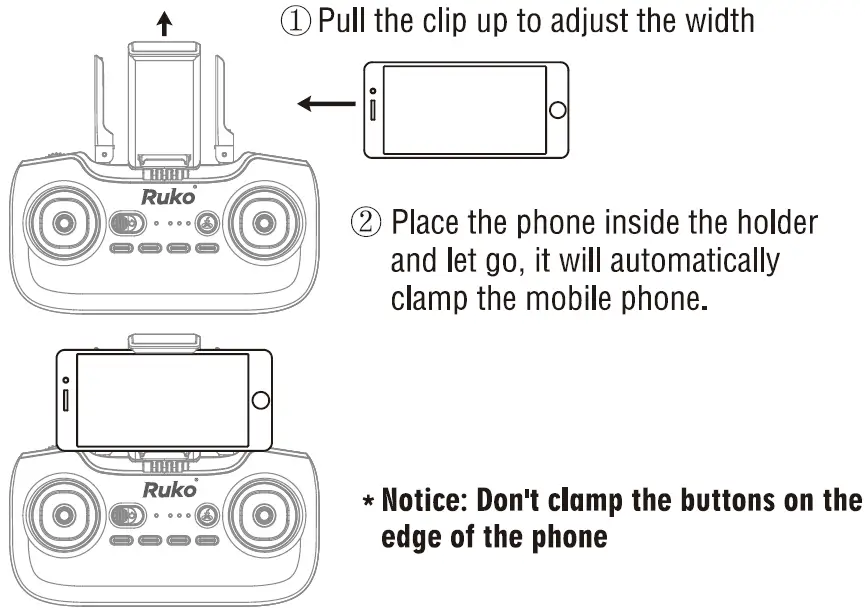 ① Pull the clip up to adjust the width

Ruko

② Place the phone inside the holder and let go, it will automatically clamp the mobile phone.

Ruko

* Notice: Don't clamp the buttons on the edge of the phone