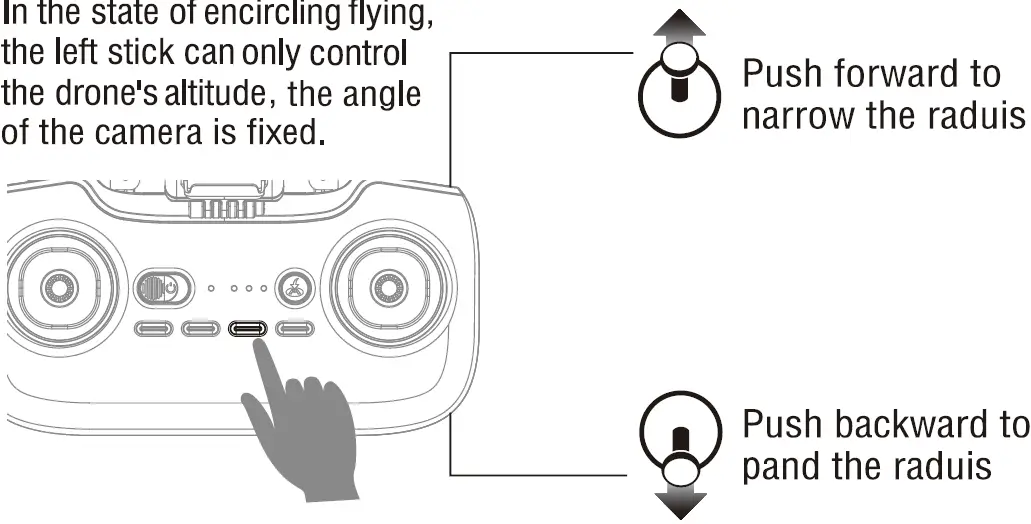 In the state of encircling flying, the left stick can only control the drone's altitude, the angle of the camera is fixed.

Push forward to narrow the raduis

Push backward to pand the raduis