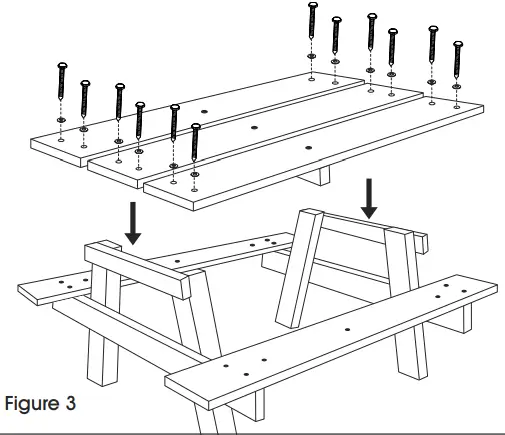 Figure 3