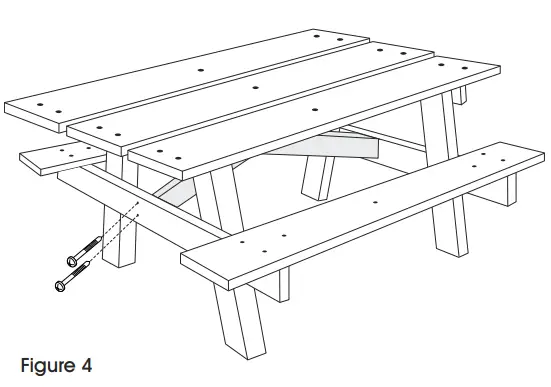 Figure 4