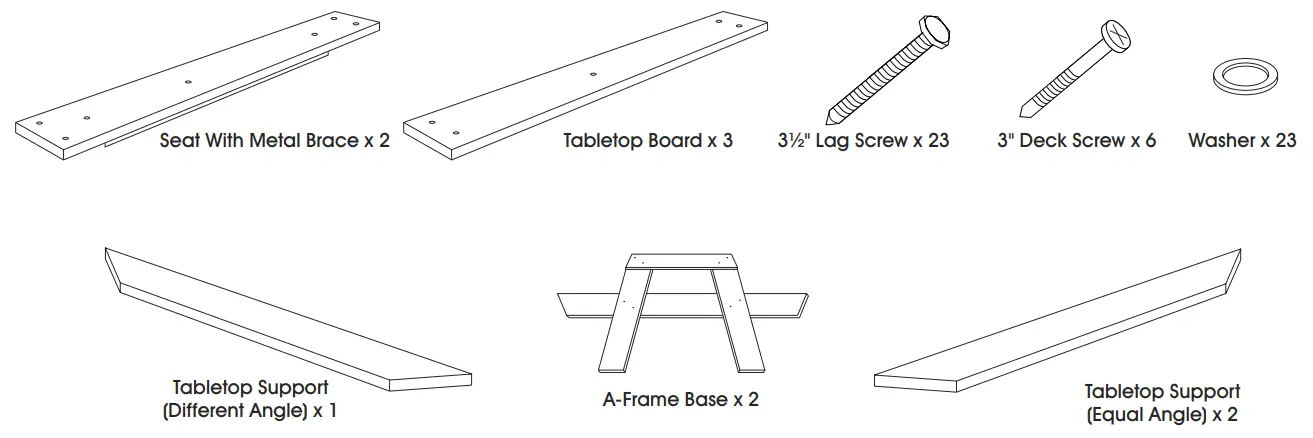 Seat With Metal Brace x 2

Tabletop Board x 3

3½" Lag Screw x 23

3" Deck Screw x 6

Washer x 23

Tabletop Support (Different Angle) x 1

A-Frame Base x 2

Tabletop Support (Equal Angle) x 2