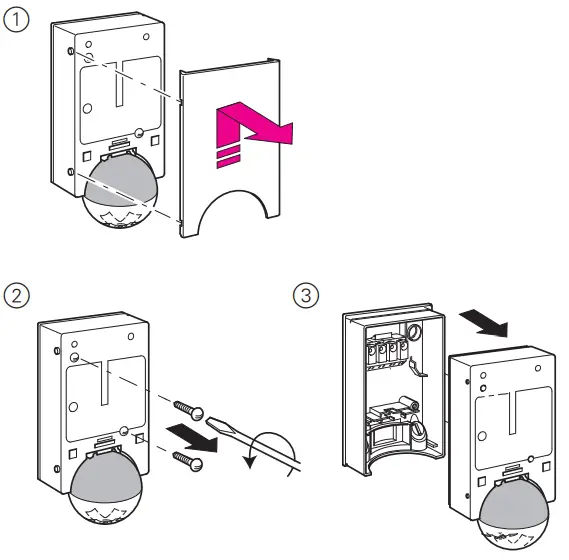 ①

②

③