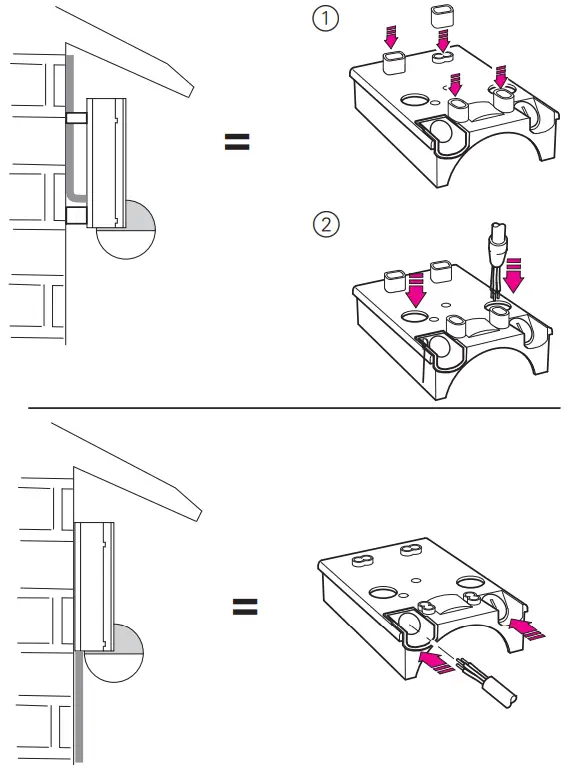 =

①

②

=