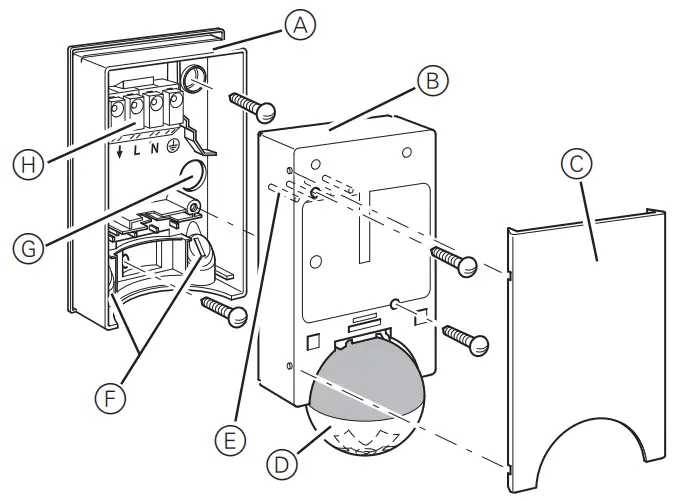 A
B
C
H
↓ L N ⏚
G
F
E
D