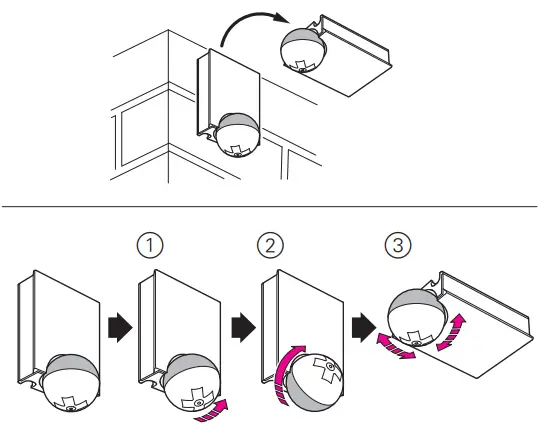 ①

②

③