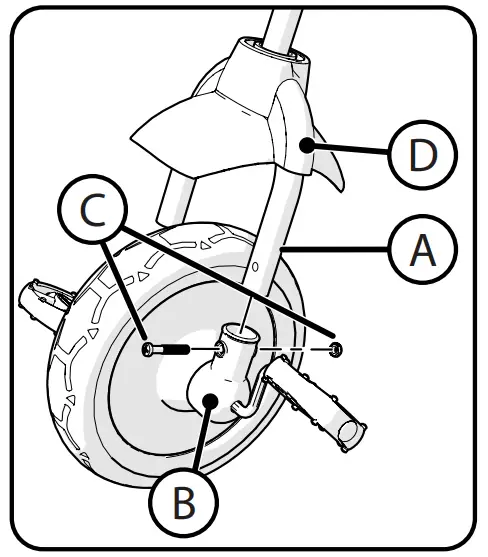 D
C
A
B