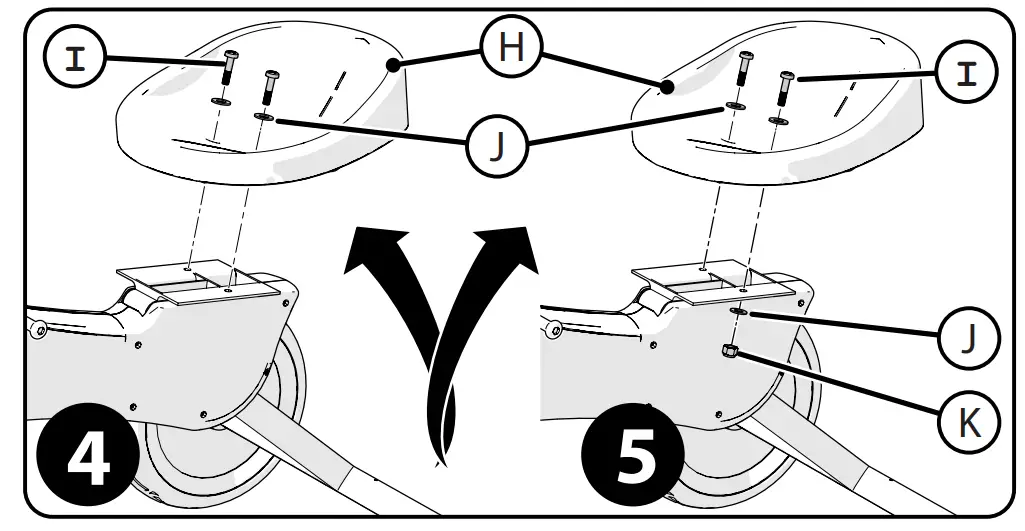 I
H
I
J
J
K
4
5