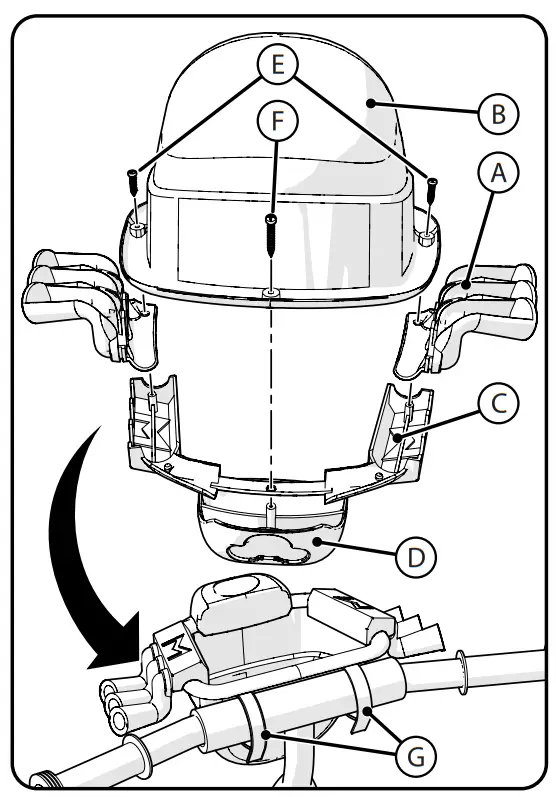 E
F
B
A
C
D
G