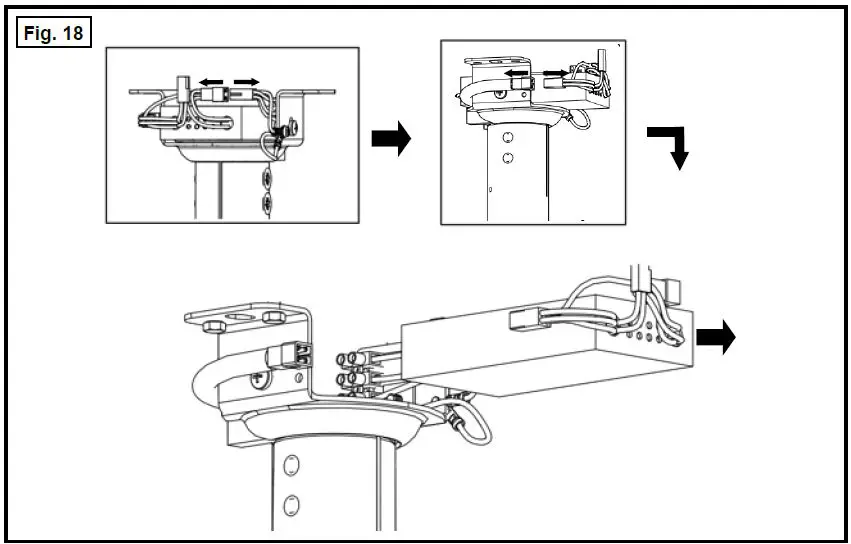 Fig. 18