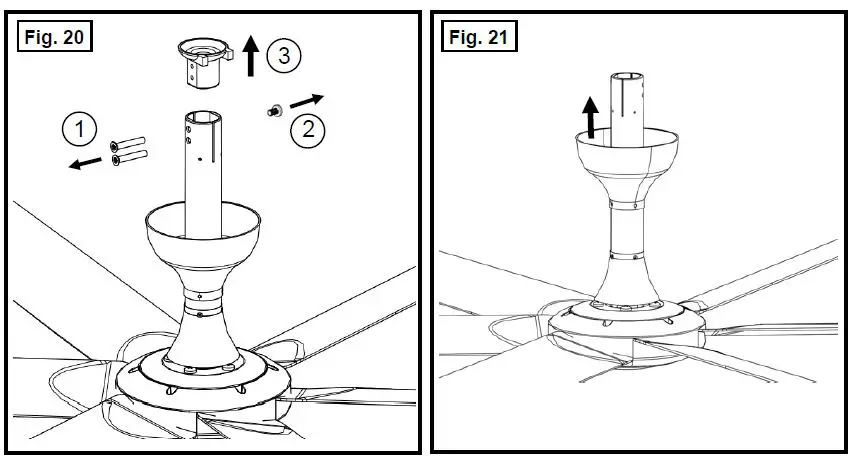 Fig. 20

3

1

2

Fig. 21