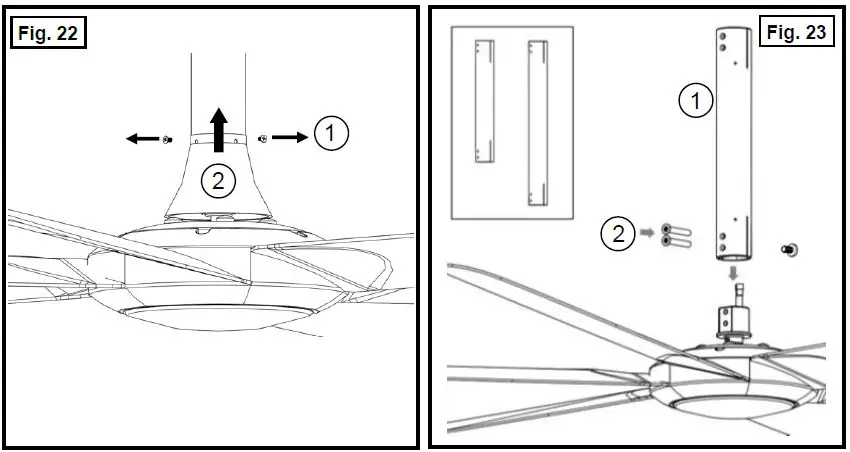 Fig. 22

1

2

Fig. 23

1

2