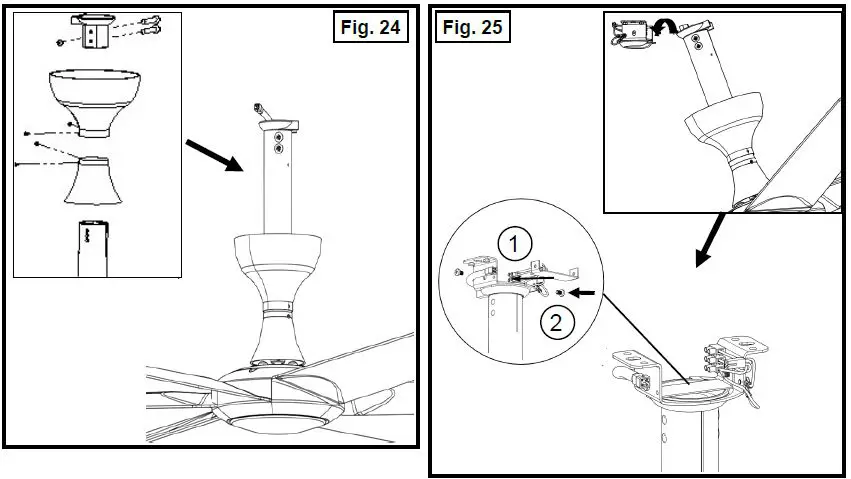 Fig. 24

Fig. 25

1

2