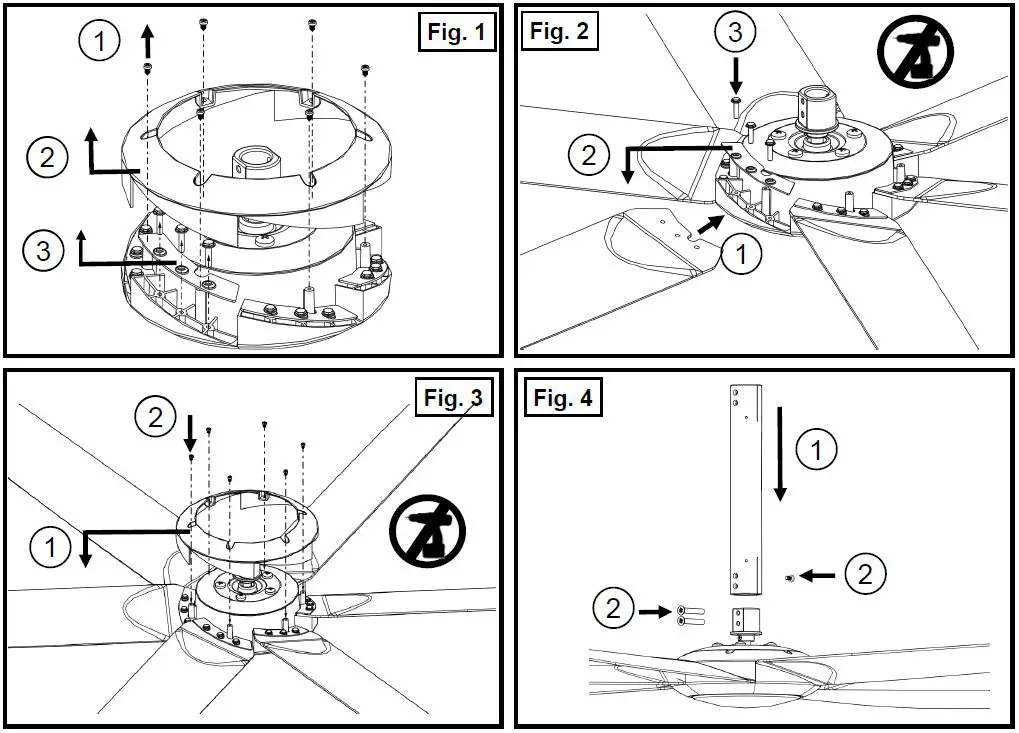 Fig. 1

1

2

3

Fig. 2

3

2

1

Fig. 3

2

1

Fig. 4

1

2

2