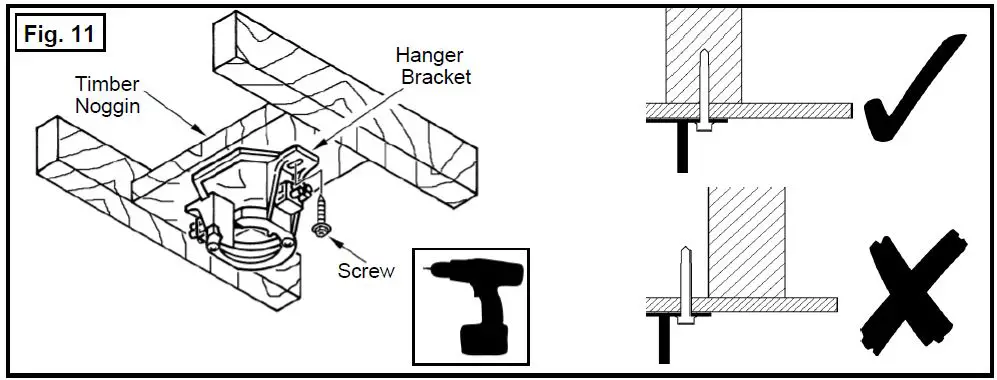 Fig. 11

Timber Noggin

Hanger Bracket

Screw