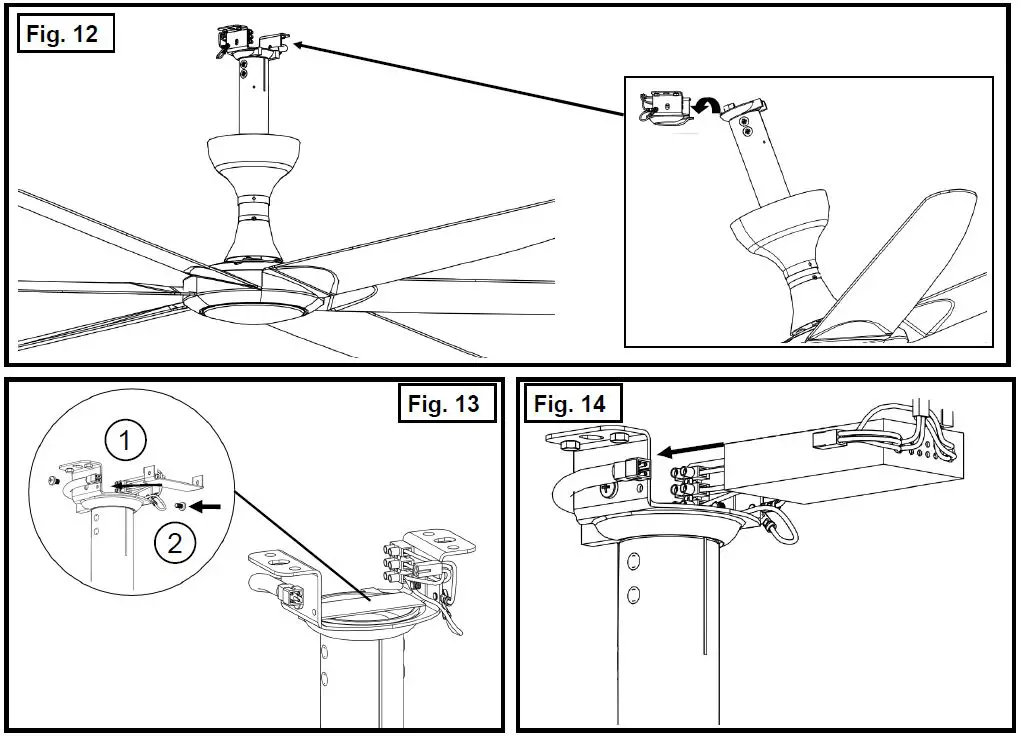 Fig. 12

Fig. 13

1

2

Fig. 14