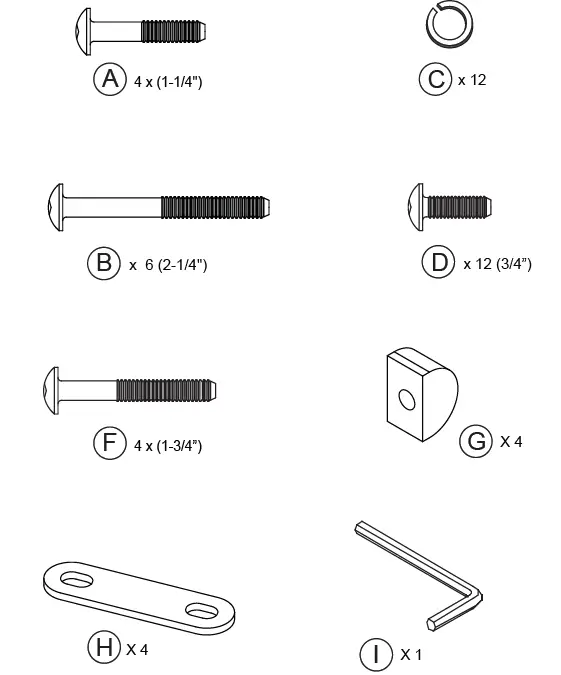 A 4 x (1-1/4")

C x 12

B x 6 (2-1/4")

D x 12 (3/4")

F 4 x (1-3/4")

G X 4

H X 4

I X 1