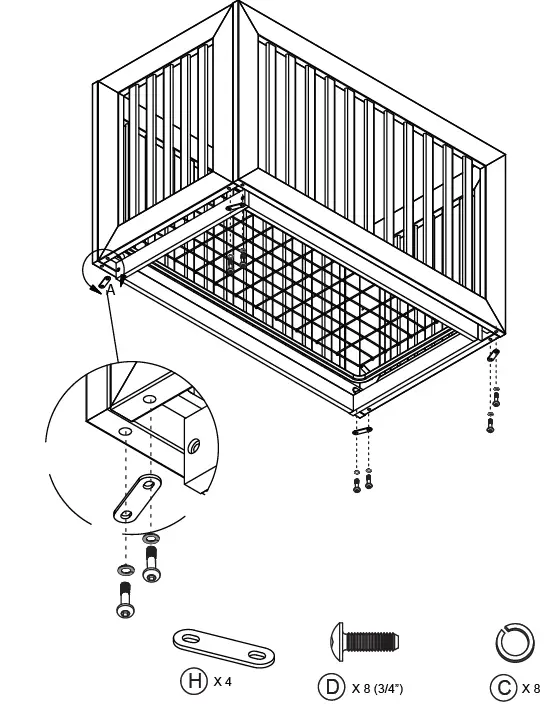 A

H X 4

D X 8 (3/4")

C X 8