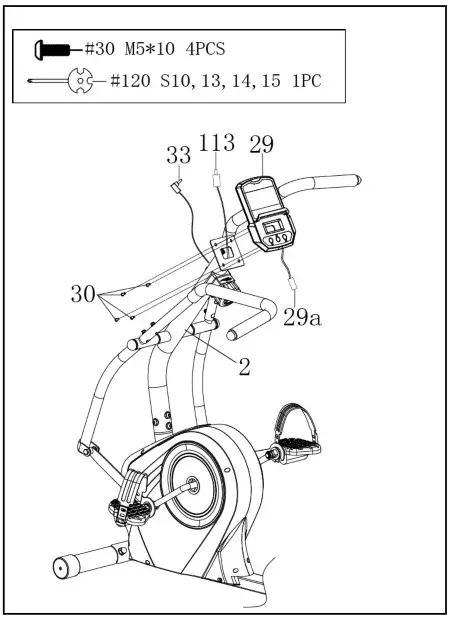 #30 M5*10 4PCS
#120 S10, 13, 14, 15 1PC

33
113
29
30
29a
2