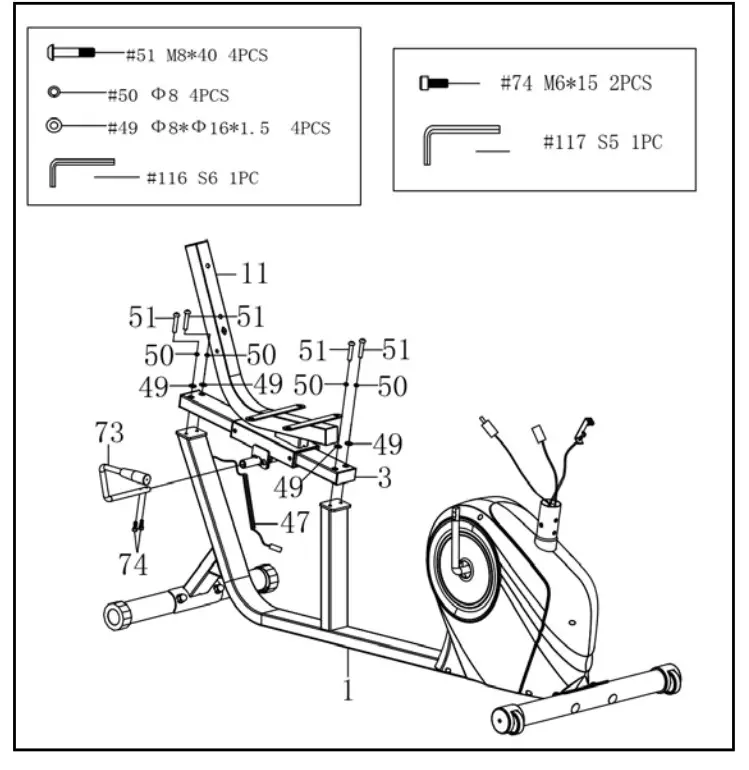 #51 M8*40 4PCS
#50 Φ8 4PCS
#49 Φ8*Φ16*1.5 4PCS
#116 S6 1PC

#74 M6*15 2PCS
#117 S5 1PC

11
51
51
50
50
49
49
51
51
50
50
49
49
73
3
47
74
1