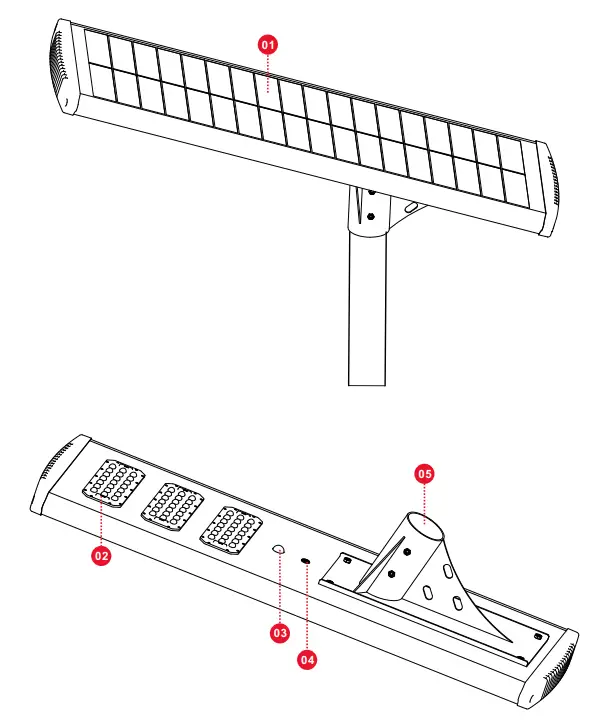 01

05

02

03

04