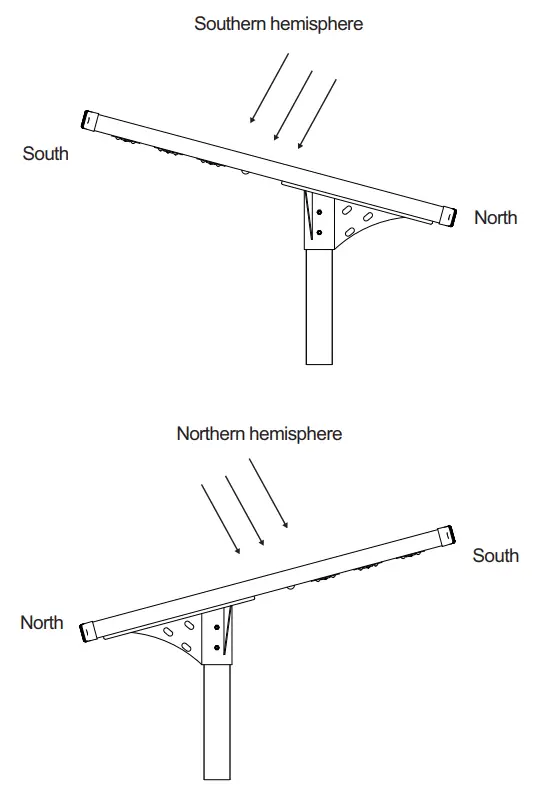 Southern hemisphere

South

North

Northern hemisphere

South

North