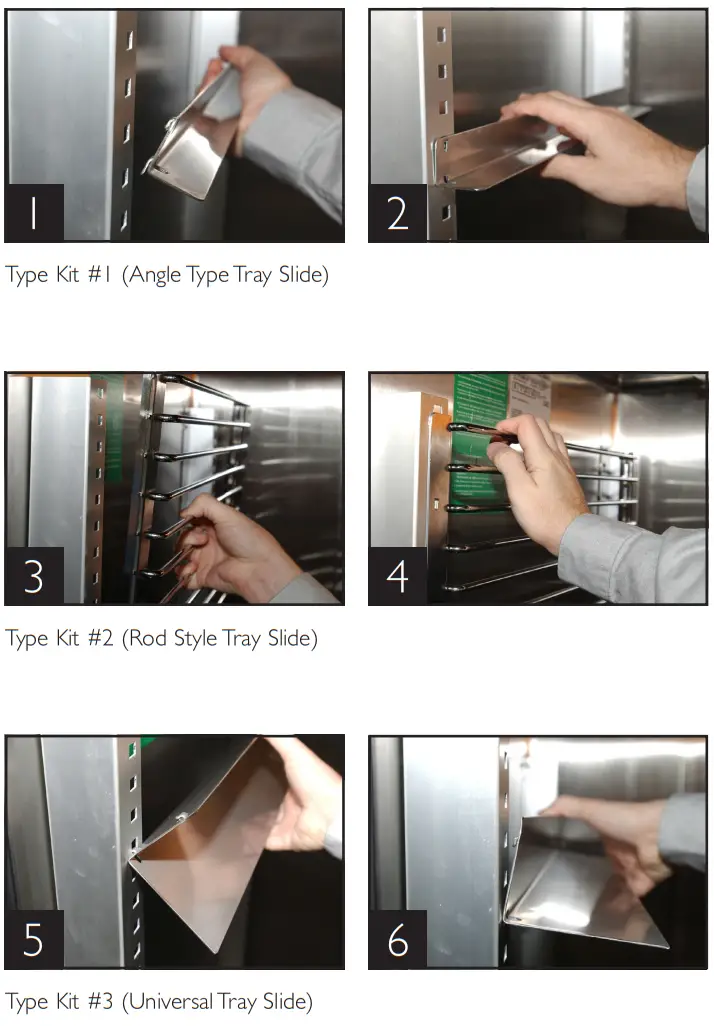 1

2

Type Kit #1 (Angle Type Tray Slide)

3

4

Type Kit #2 (Rod Style Tray Slide)

5

6

Type Kit #3 (Universal Tray Slide)